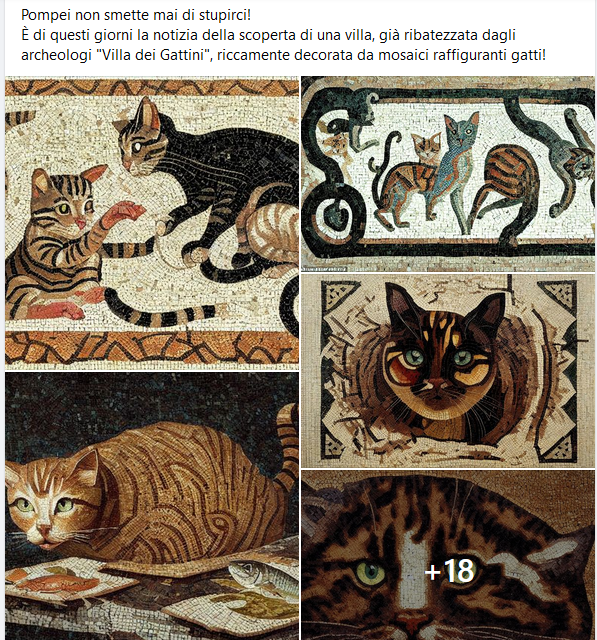 Pompei non smette mai di stupirci!
È di questi giorni la notizia della scoperta di una villa, già ribatezzata dagli archeologi "Villa dei Gattini", riccamente decorata da mosaici raffiguranti gatti!

+18